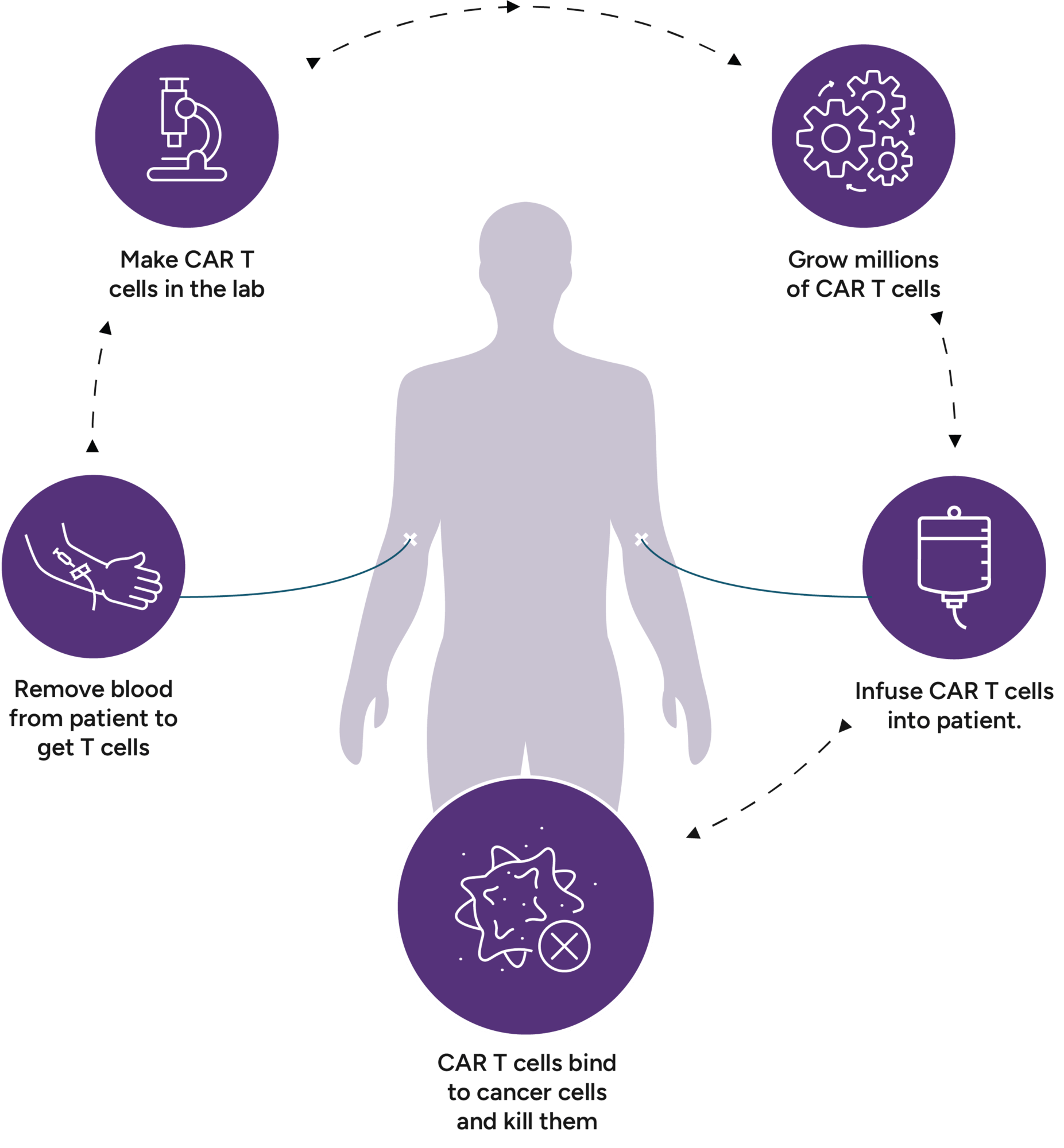 Make CAR T cells in the lab

Grow millions of CAR T cells

Remove blood from patient to get T cells

Infuse CAR T cells into patient.

CAR T cells bind to cancer cells and kill them