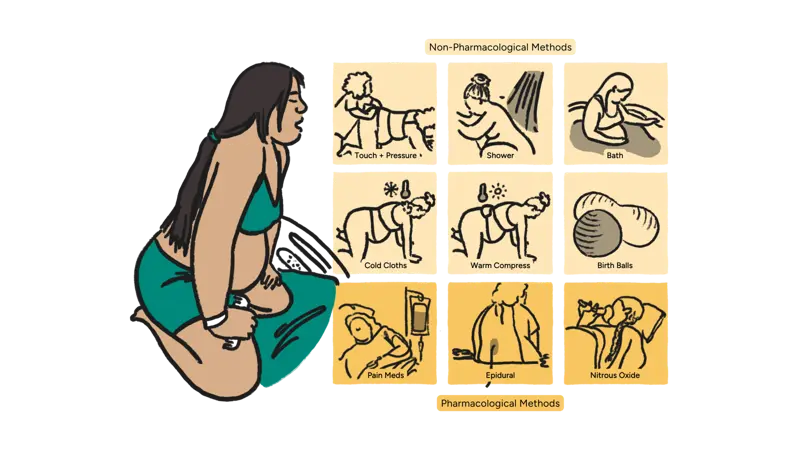 Non-Pharmacological Methods

Touch + Pressure

Shower

Bath

Cold Cloths

Warm Compress

Birth Balls

Pain Meds

Epidural

Nitrous Oxide

Pharmacological Methods