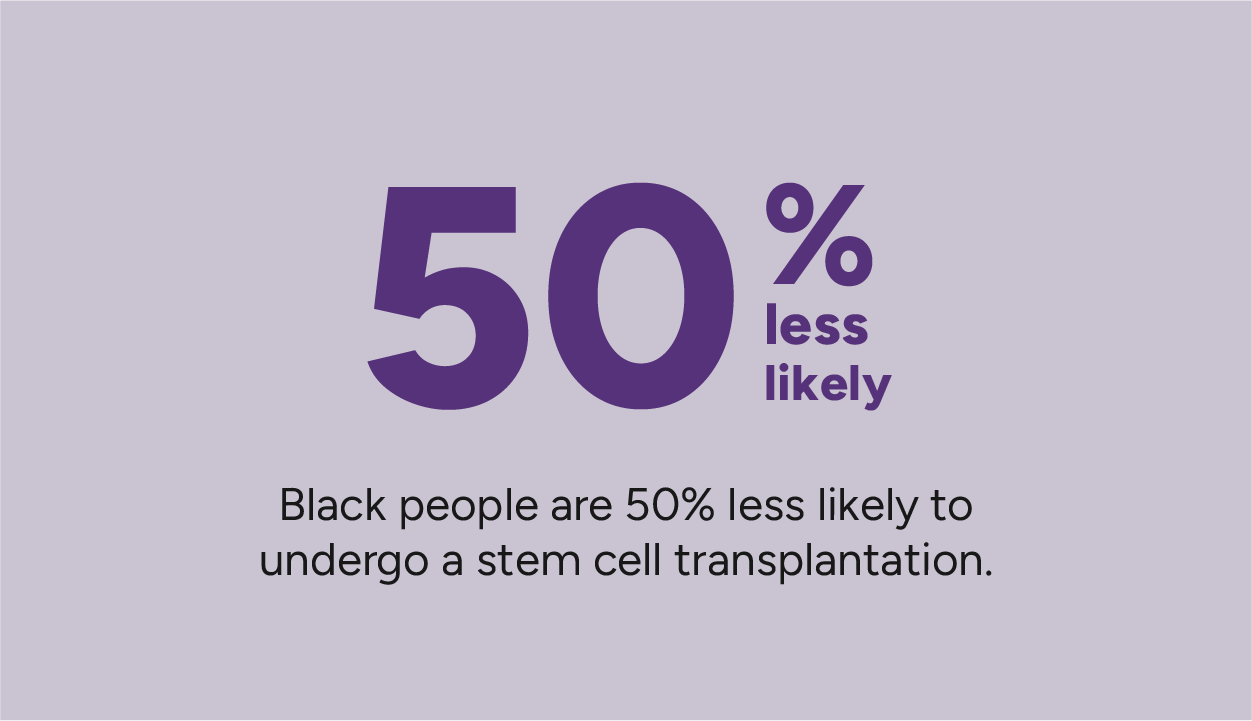 50% less likely

Black people are 50% less likely to undergo a stem cell transplantation.